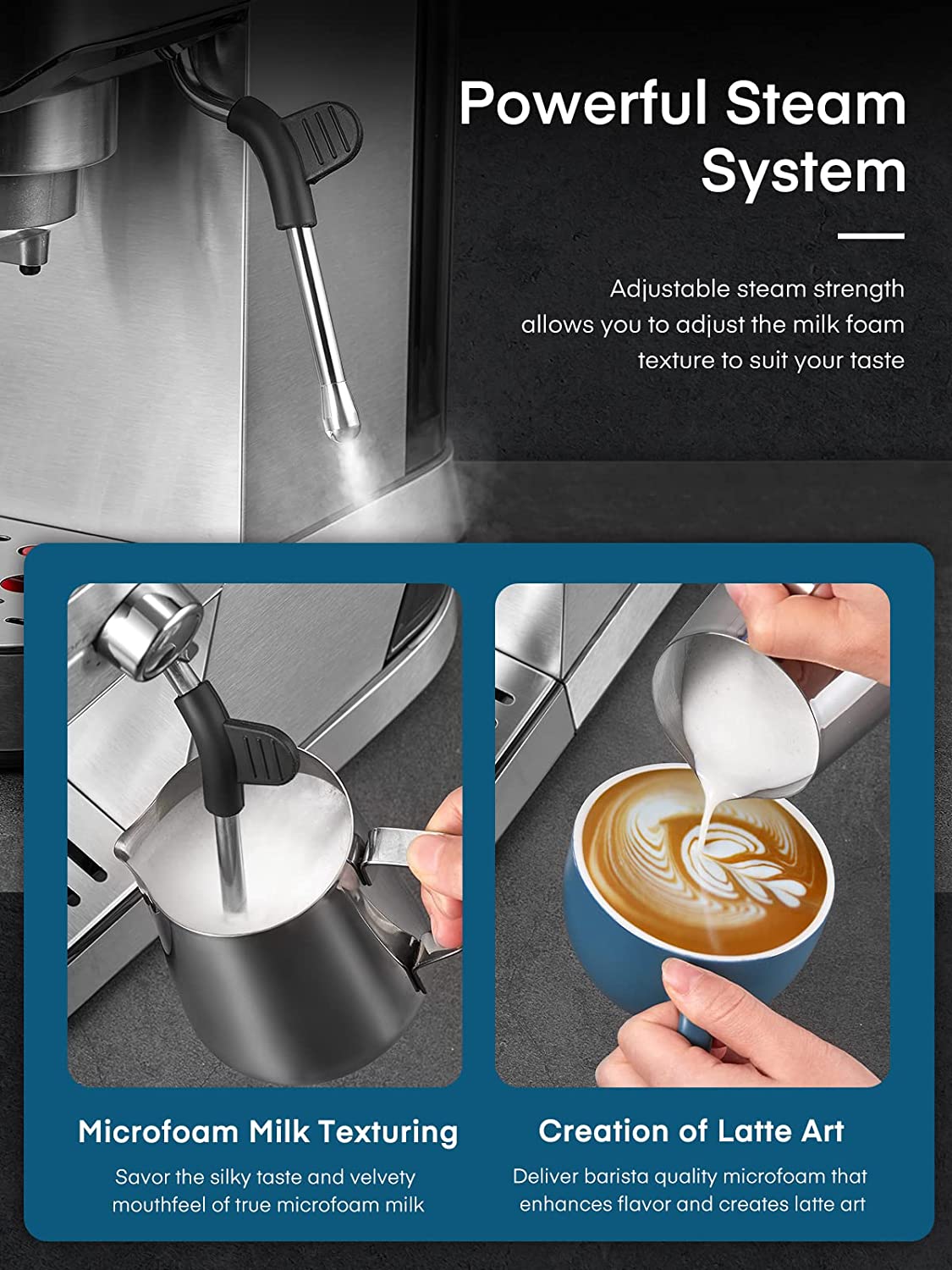 Powerful Steam System

Adjustable steam strength allows you to adjust the milk foam texture to suit your taste

Microfoam Milk Texturing

Savor the silky taste and velvety mouthfeel of true microfoam milk

Creation of Latte Art

Deliver barista quality microfoam that enhances flavor and creates latte art